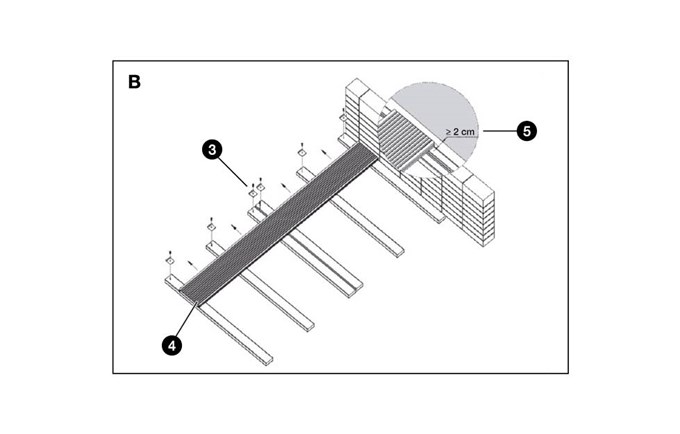 B

3

≥ 2 cm

5

4